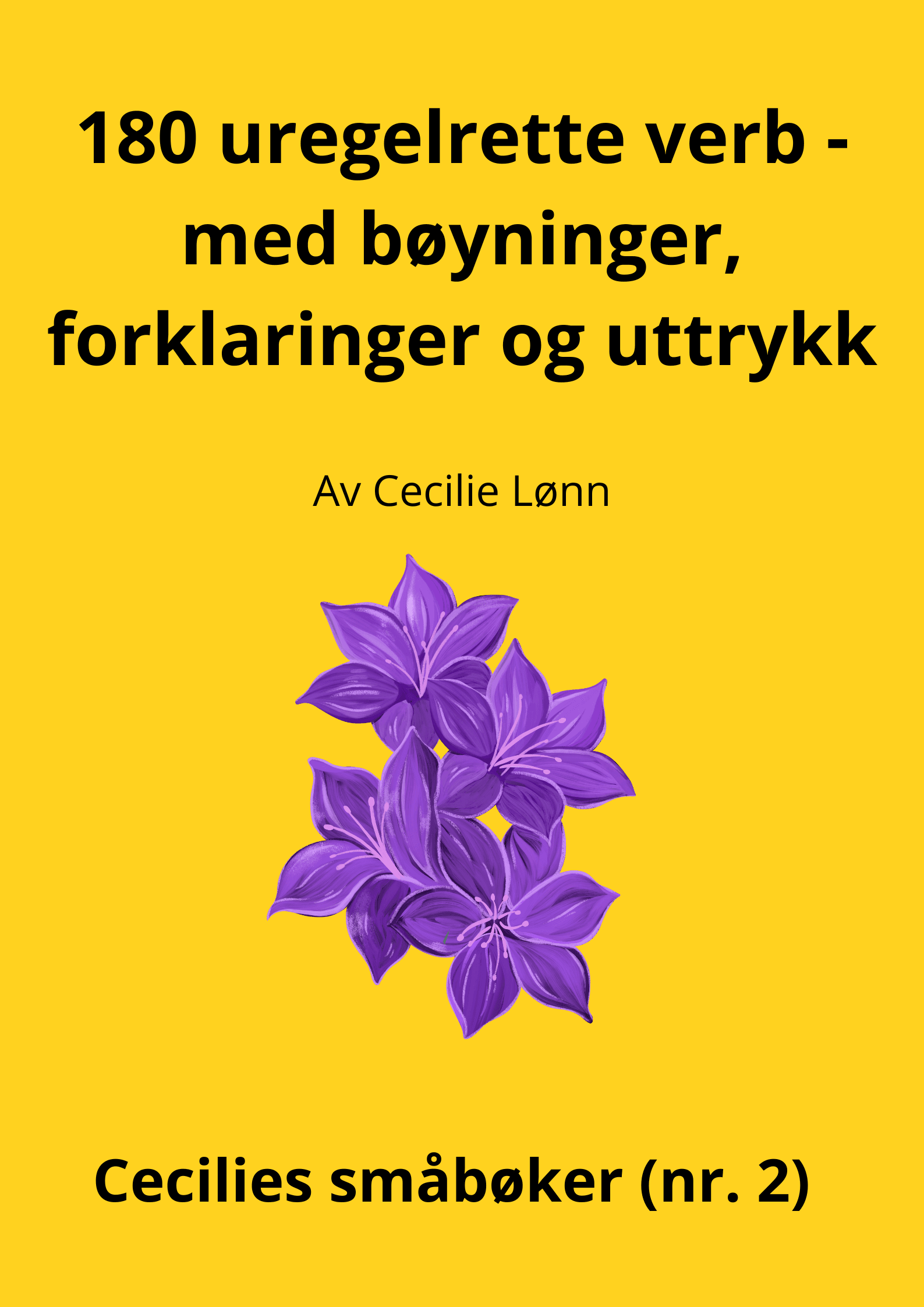 180 uregelrette verb - med bøyninger, forklaringer og uttrykk

Av Cecilie Lønn

Cecilies småbøker (nr. 2)